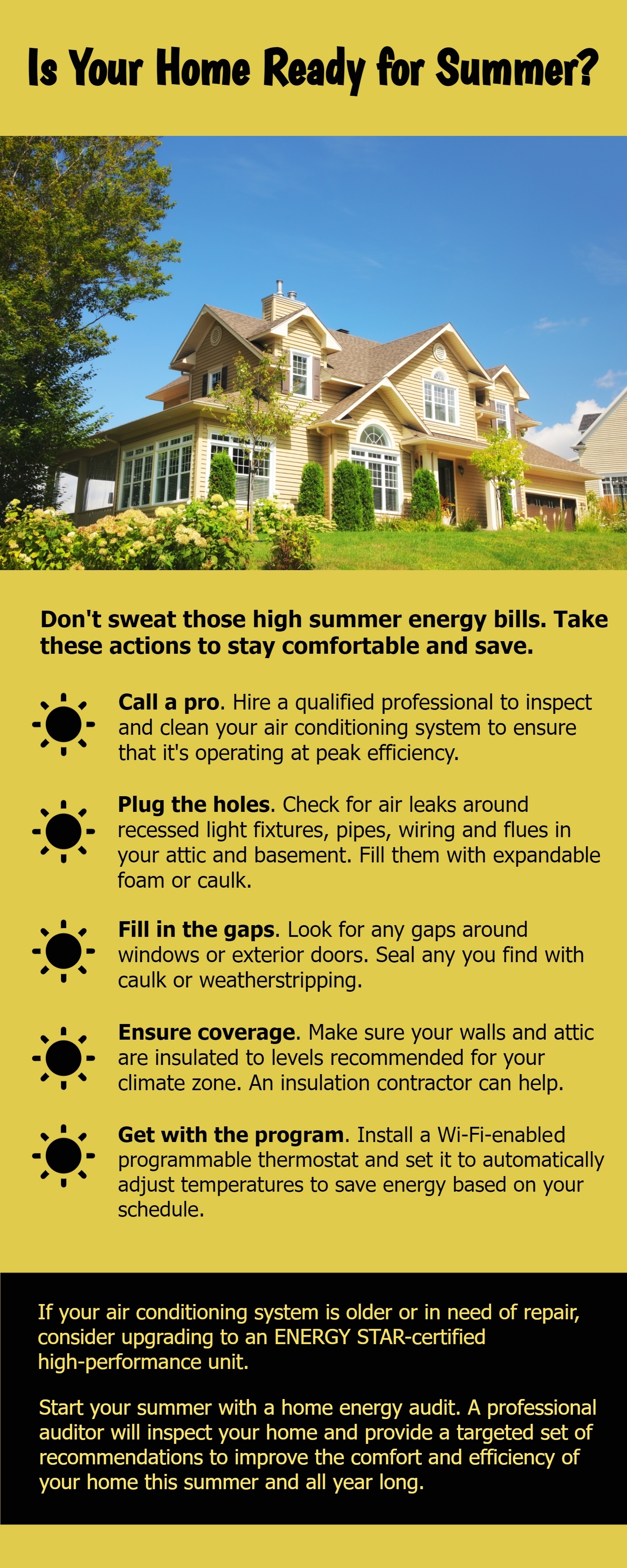 Is Your Home Ready for Summer?

Don't sweat those high summer energy bills. Take these actions to stay comfortable and save.

Call a pro. Hire a qualified professional to inspect and clean your air conditioning system to ensure that it's operating at peak efficiency.

Plug the holes. Check for air leaks around recessed light fixtures, pipes, wiring and flues in your attic and basement. Fill them with expandable foam or caulk.

Fill in the gaps. Look for any gaps around windows or exterior doors. Seal any you find with caulk or weatherstripping.

Ensure coverage. Make sure your walls and attic are insulated to levels recommended for your climate zone. An insulation contractor can help.

Get with the program. Install a Wi-Fi-enabled programmable thermostat and set it to automatically adjust temperatures to save energy based on your schedule.

If your air conditioning system is older or in need of repair, consider upgrading to an ENERGY STAR-certified high-performance unit.

Start your summer with a home energy audit. A professional auditor will inspect your home and provide a targeted set of recommendations to improve the comfort and efficiency of your home this summer and all year long.