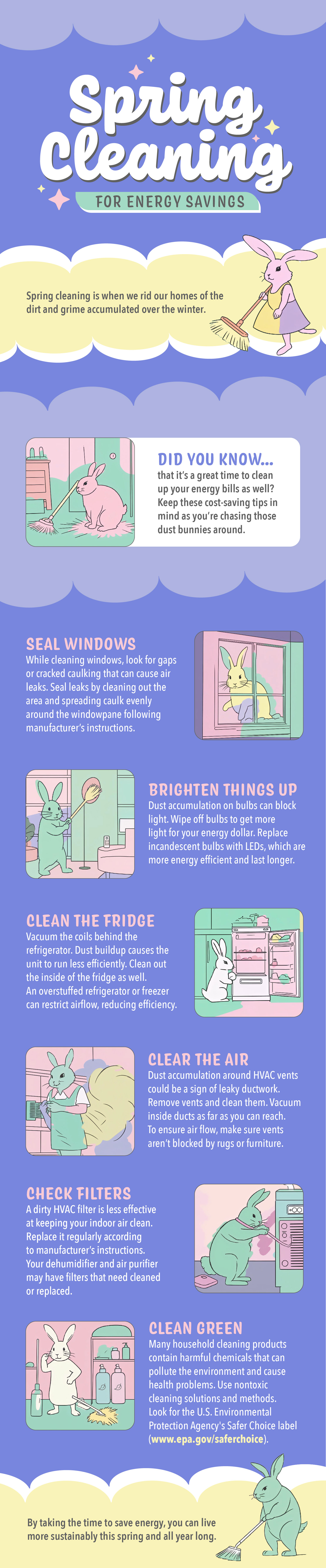 Spring Cleaning

FOR ENERGY SAVINGS

Spring cleaning is when we rid our homes of the dirt and grime accumulated over the winter.

DID YOU KNOW...

that it's a great time to clean up your energy bills as well? Keep these cost-saving tips in mind as you're chasing those dust bunnies around.

SEAL WINDOWS

While cleaning windows, look for gaps or cracked caulking that can cause air leaks. Seal leaks by cleaning out the area and spreading caulk evenly around the windowpane following manufacturer's instructions.

BRIGHTEN THINGS UP

Dust accumulation on bulbs can block light. Wipe off bulbs to get more light for your energy dollar. Replace incandescent bulbs with LEDs, which are more energy efficient and last longer.

CLEAN THE FRIDGE

Vacuum the coils behind the refrigerator. Dust buildup causes the unit to run less efficiently. Clean out the inside of the fridge as well. An overstuffed refrigerator or freezer can restrict airflow, reducing efficiency.

CLEAR THE AIR

Dust accumulation around HVAC vents could be a sign of leaky ductwork. Remove vents and clean them. Vacuum inside ducts as far as you can reach. To ensure air flow, make sure vents aren't blocked by rugs or furniture.

CHECK FILTERS

A dirty HVAC filter is less effective at keeping your indoor air clean. Replace it regularly according to manufacturer's instructions. Your dehumidifier and air purifier may have filters that need cleaned or replaced.

CLEAN GREEN

Many household cleaning products contain harmful chemicals that can pollute the environment and cause health problems. Use nontoxic cleaning solutions and methods. Look for the U.S. Environmental Protection Agency's Safer Choice label (www.epa.gov/saferchoice).

By taking the time to save energy, you can live more sustainably this spring and all year long.