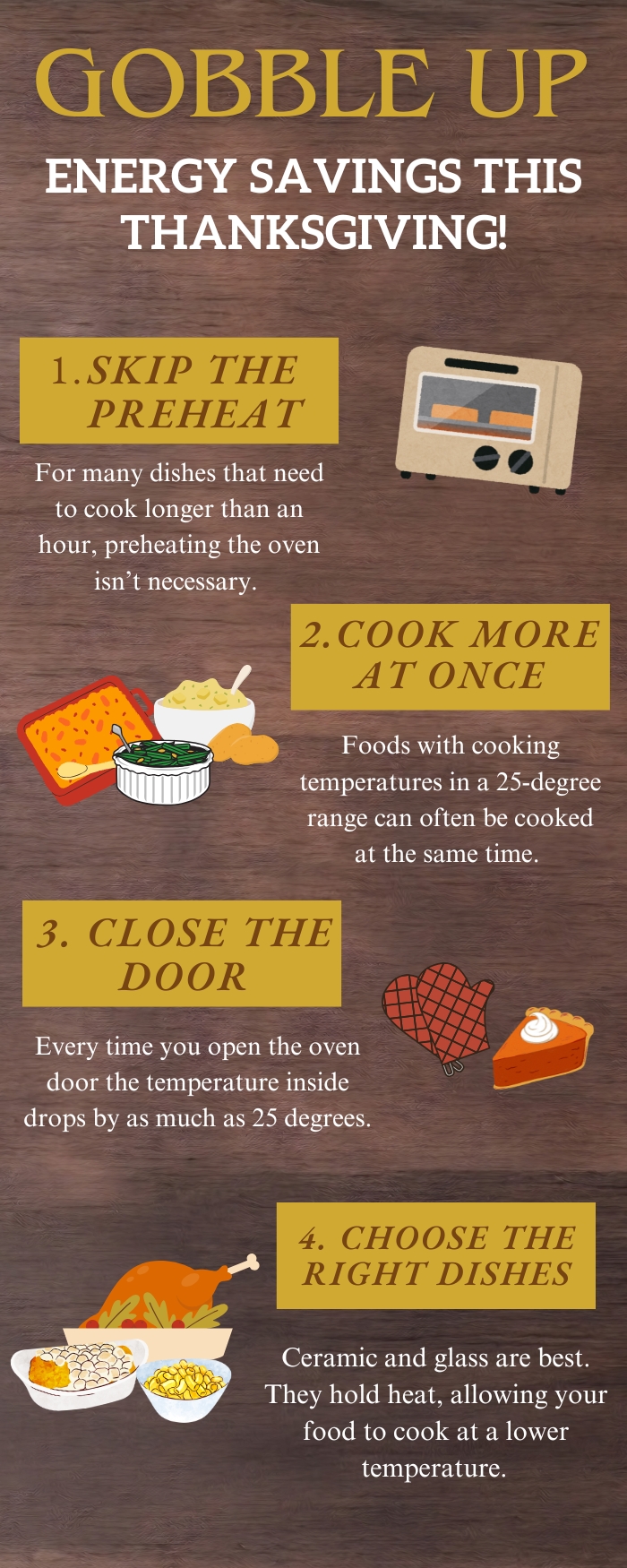 GOBBLE UP

ENERGY SAVINGS THIS THANKSGIVING!

1. SKIP THE PREHEAT

For many dishes that need to cook longer than an hour, preheating the oven isn't necessary.

2. COOK MORE AT ONCE

Foods with cooking temperatures in a 25-degree range can often be cooked at the same time.

3. CLOSE THE DOOR

Every time you open the oven door the temperature inside drops by as much as 25 degrees.

4. CHOOSE THE RIGHT DISHES

Ceramic and glass are best. They hold heat, allowing your food to cook at a lower temperature.