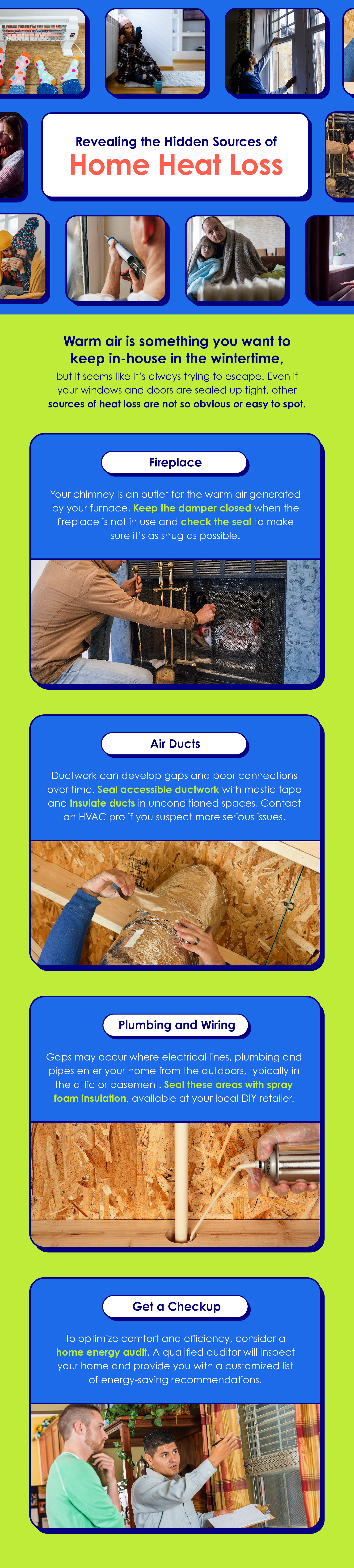 Revealing the Hidden Sources of
Home Heat Loss

Warm air is something you want to keep in-house in the wintertime,
but it seems like it's always trying to escape. Even if your windows and doors are sealed up tight, other sources of heat loss are not so obvious or easy to spot.

Fireplace

Your chimney is an outlet for the warm air generated by your furnace. Keep the damper closed when the fireplace is not in use and check the seal to make sure it's as snug as possible.

Air Ducts

Ductwork can develop gaps and poor connections over time. Seal accessible ductwork with mastic tape and insulate ducts in unconditioned spaces. Contact an HVAC pro if you suspect more serious issues.

Plumbing and Wiring

Gaps may occur where electrical lines, plumbing and pipes enter your home from the outdoors, typically in the attic or basement. Seal these areas with spray foam insulation, available at your local DIY retailer.

Get a Checkup

To optimize comfort and efficiency, consider a home energy audit. A qualified auditor will inspect your home and provide you with a customized list of energy-saving recommendations.