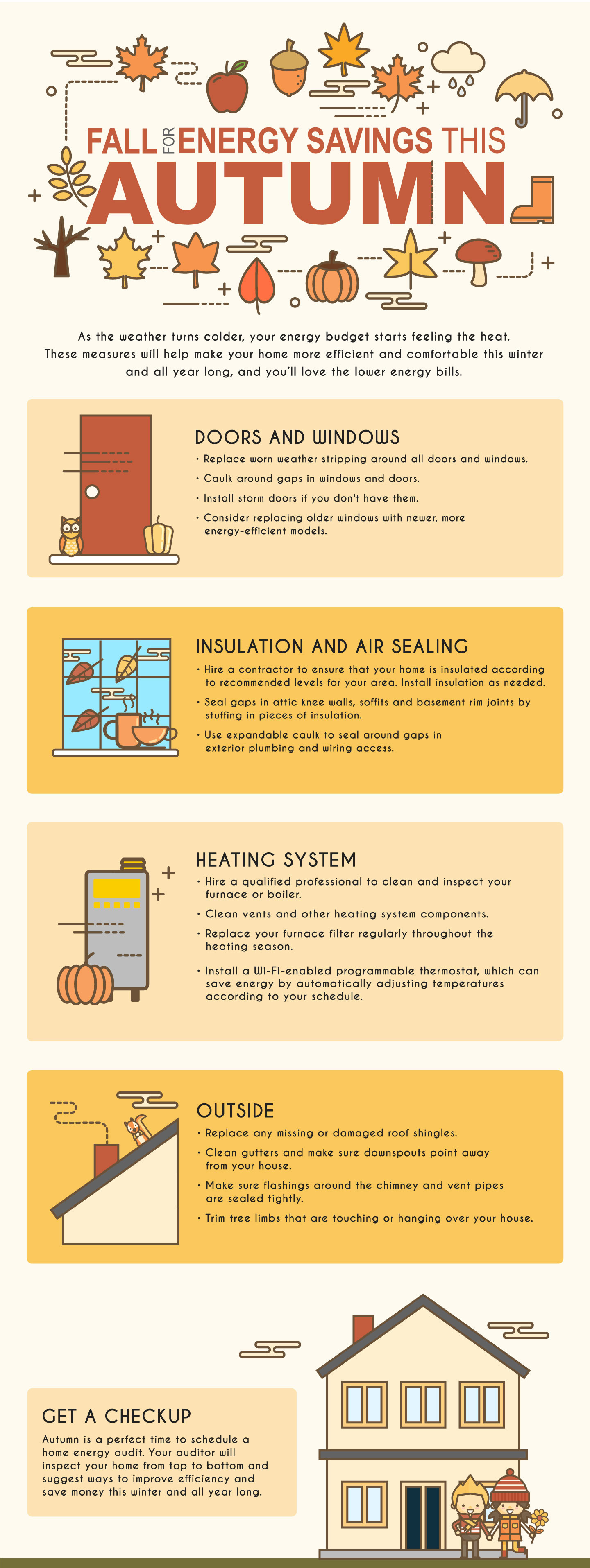 FALL FOR ENERGY SAVINGS THIS AUTUMN

As the weather turns colder, your energy budget starts feeling the heat. These measures will help make your home more efficient and comfortable this winter and all year long, and you'll love the lower energy bills.

DOORS AND WINDOWS

• Replace worn weather stripping around all doors and windows.
• Caulk around gaps in windows and doors.
• Install storm doors if you don't have them.
• Consider replacing older windows with newer, more energy-efficient models.

INSULATION AND AIR SEALING

• Hire a contractor to ensure that your home is insulated according to recommended levels for your area. Install insulation as needed.
• Seal gaps in attic knee walls, soffits and basement rim joints by stuffing in pieces of insulation.
• Use expandable caulk to seal around gaps in exterior plumbing and wiring access.

HEATING SYSTEM

• Hire a qualified professional to clean and inspect your furnace or boiler.
• Clean vents and other heating system components.
• Replace your furnace filter regularly throughout the heating season.
• Install a Wi-Fi-enabled programmable thermostat, which can save energy by automatically adjusting temperatures according to your schedule.

OUTSIDE

• Replace any missing or damaged roof shingles.
• Clean gutters and make sure downspouts point away from your house.
• Make sure flashings around the chimney and vent pipes are sealed tightly.
• Trim tree limbs that are touching or hanging over your house.

GET A CHECKUP

Autumn is a perfect time to schedule a home energy audit. Your auditor will inspect your home from top to bottom and suggest ways to improve efficiency and save money this winter and all year long.