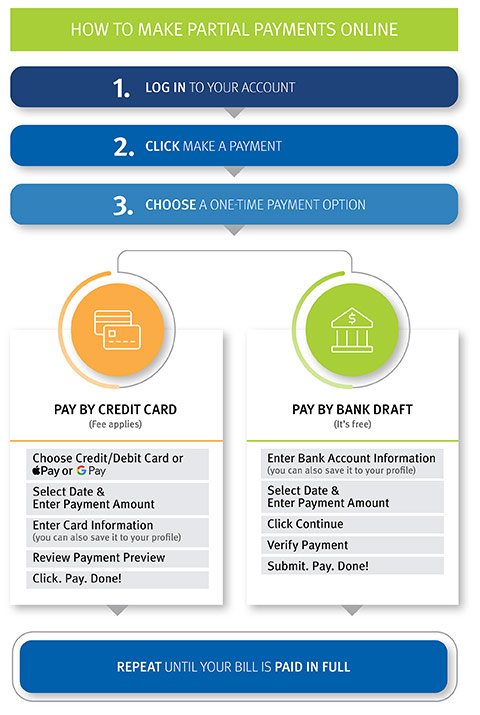 HOW TO MAKE PARTIAL PAYMENTS ONLINE

1. LOG IN TO YOUR ACCOUNT

2. CLICK MAKE A PAYMENT

3. CHOOSE A ONE-TIME PAYMENT OPTION

PAY BY CREDIT CARD
(Fee applies)

Choose Credit/Debit Card or Pay or G Pay

Select Date & Enter Payment Amount

Enter Card Information
(you can also save it to your profile)

Review Payment Preview

Click. Pay. Done!

PAY BY BANK DRAFT
(It's free)

Enter Bank Account Information
(you can also save it to your profile)

Select Date & Enter Payment Amount

Click Continue

Verify Payment

Submit. Pay. Done!

REPEAT UNTIL YOUR BILL IS PAID IN FULL